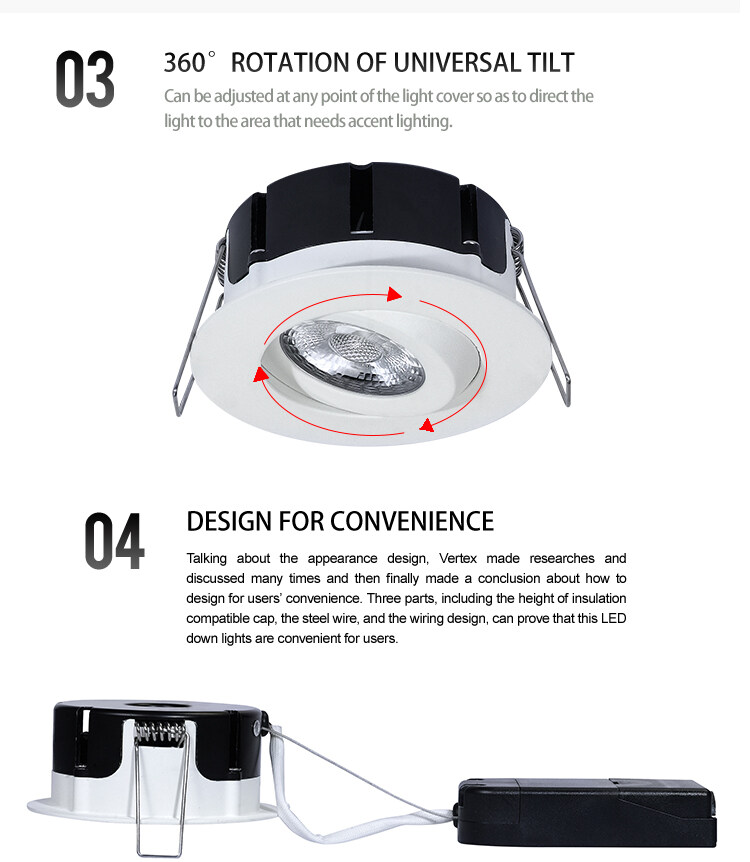 03

360° ROTATION OF UNIVERSAL TILT

Can be adjusted at any point of the light cover so as to direct the light to the area that needs accent lighting.

04

DESIGN FOR CONVENIENCE

Talking about the appearance design, Vertex made researches and discussed many times and then finally made a conclusion about how to design for users' convenience. Three parts, including the height of insulation compatible cap, the steel wire, and the wiring design, can prove that this LED down lights are convenient for users.