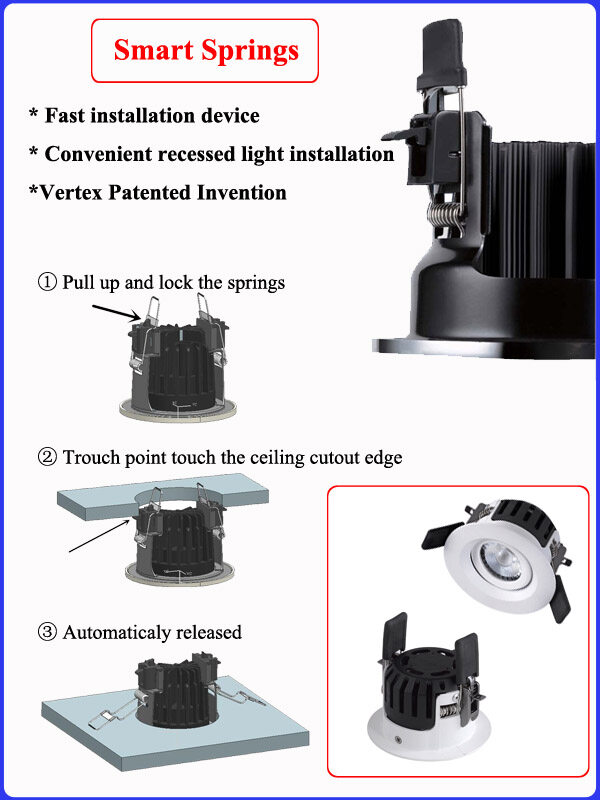 Smart Springs

* Fast installation device

* Convenient recessed light installation

*Vertex Patented Invention

① Pull up and lock the springs

② Trouch point touch the ceiling cutout edge

③ Automaticaly released