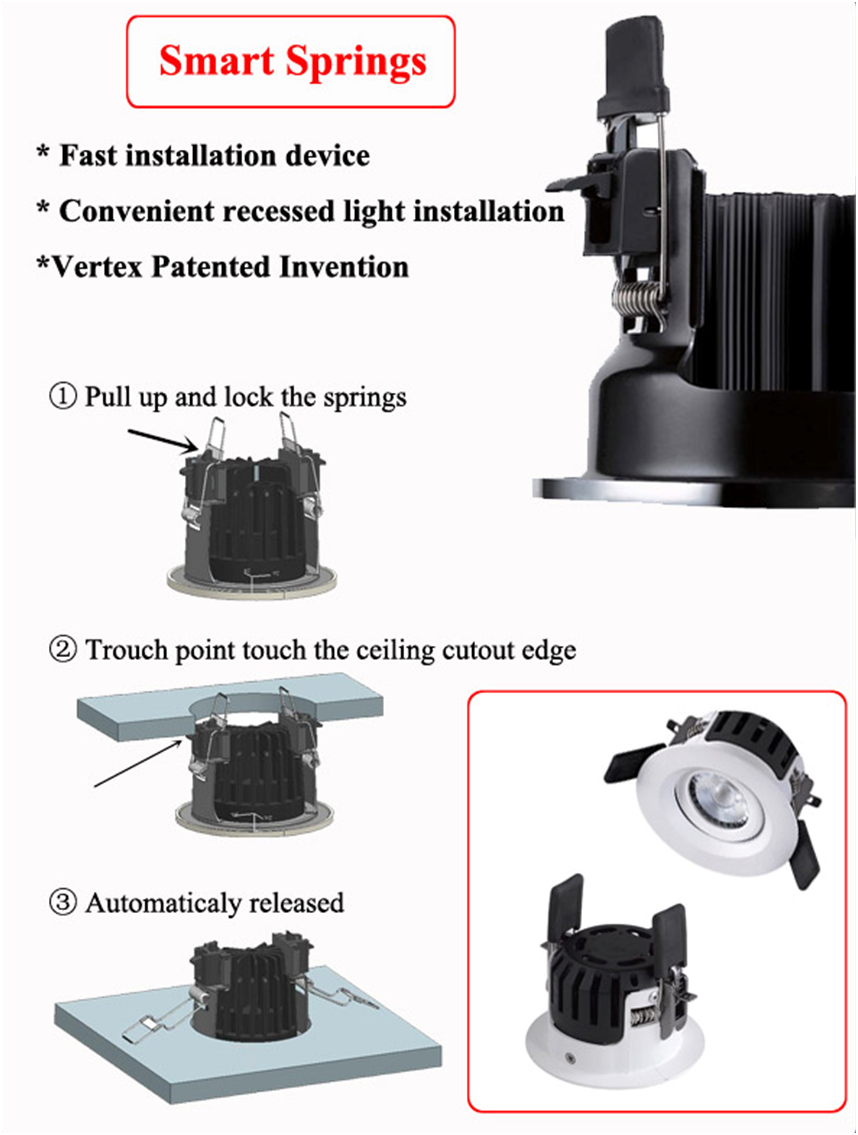 Smart Springs

* Fast installation device

* Convenient recessed light installation

*Vertex Patented Invention

① Pull up and lock the springs

② Trouch point touch the ceiling cutout edge

③ Automaticaly released