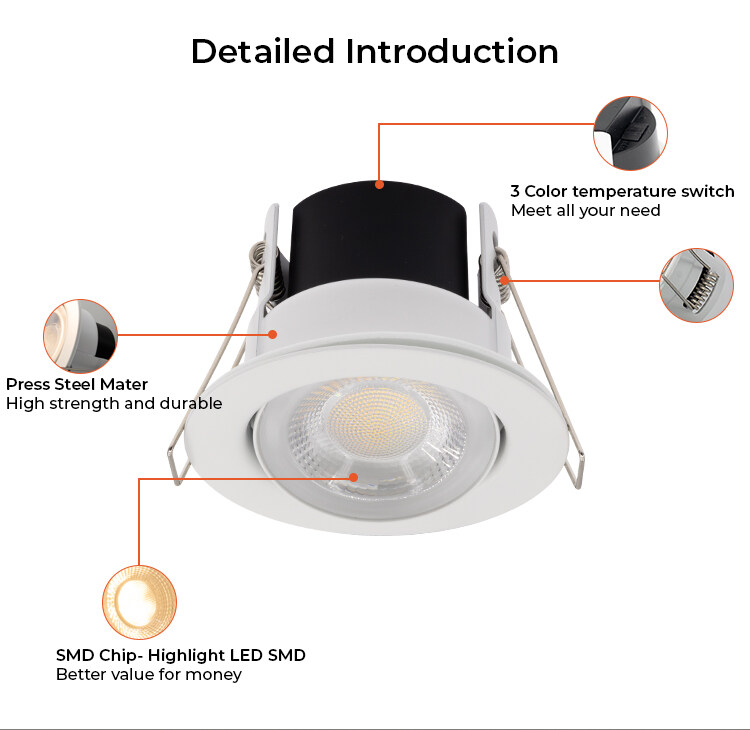 Detailed Introduction

3 Color temperature switch
Meet all your need

Press Steel Mater
High strength and durable

SMD Chip- Highlight LED SMD
Better value for money